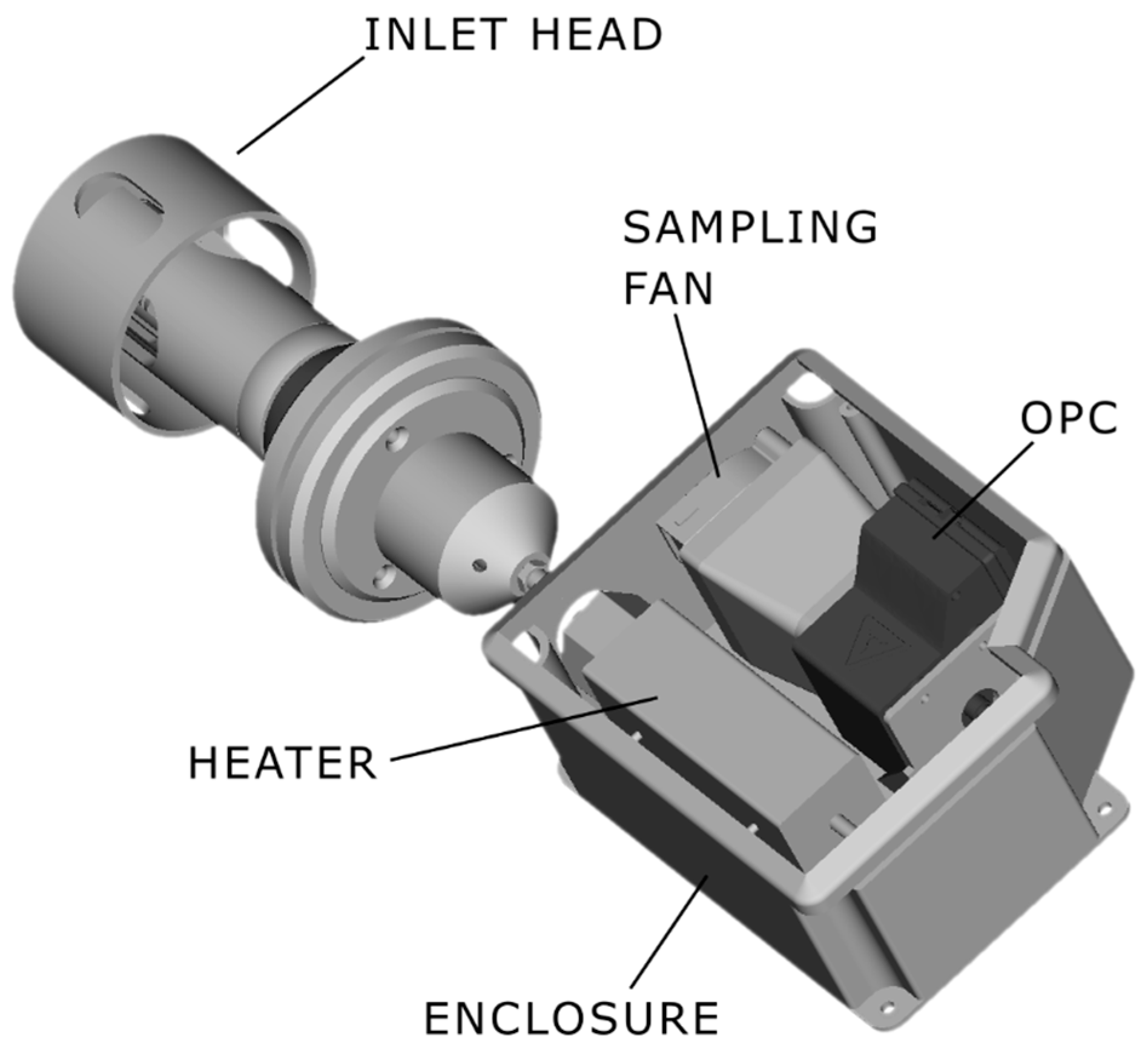 INLET HEAD

SAMPLING FAN

OPC

HEATER

ENCLOSURE