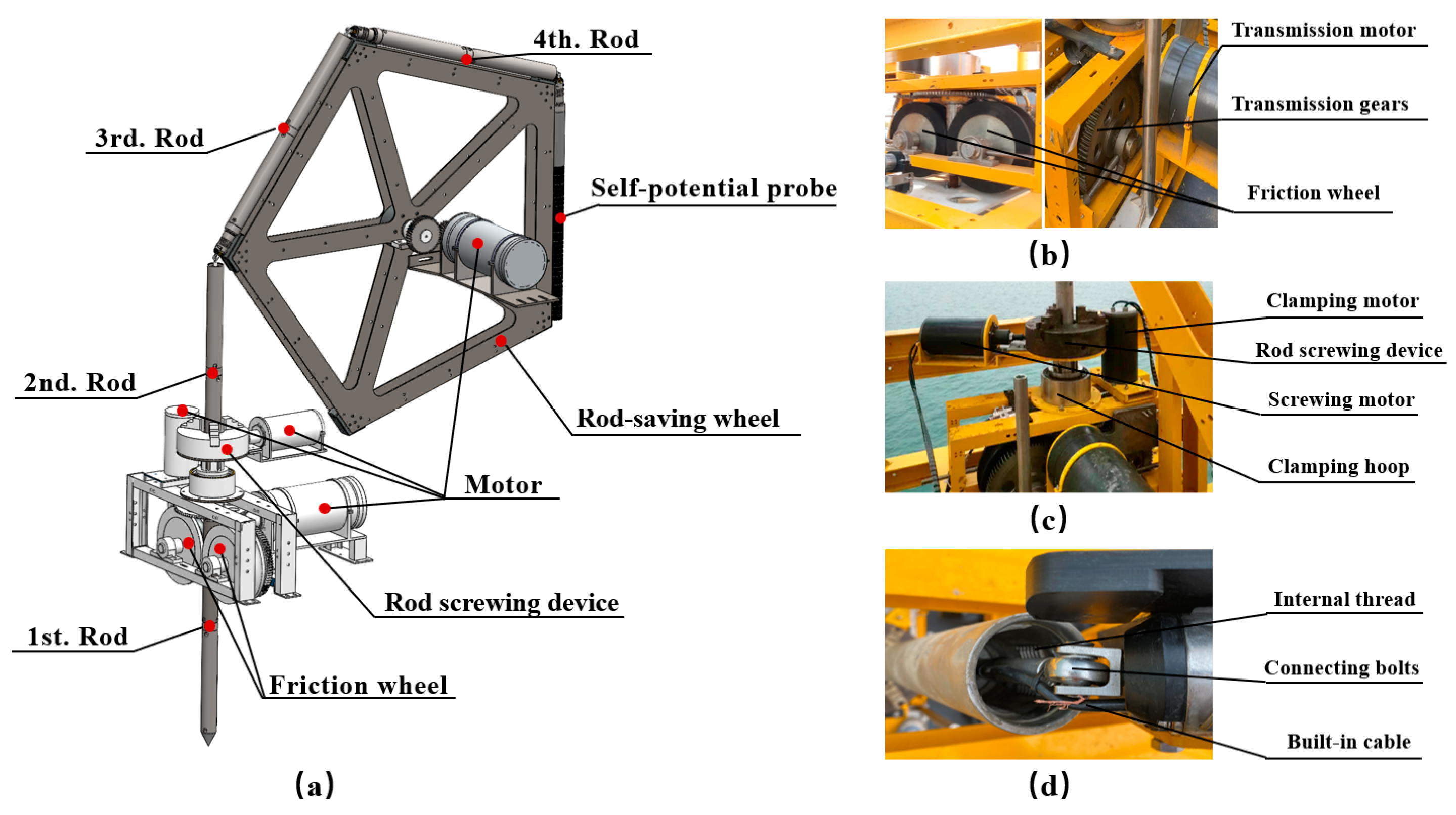 4th. Rod

3rd. Rod

Self-potential probe

2nd. Rod

Rod-saving wheel

Motor

Rod screwing device

1st. Rod

Friction wheel

(a)

Transmission motor

Transmission gears

Friction wheel

(b)

Clamping motor

Rod screwing device

Screwing motor

Clamping hoop

(c)

Internal thread

Connecting bolts

Built-in cable

(d)