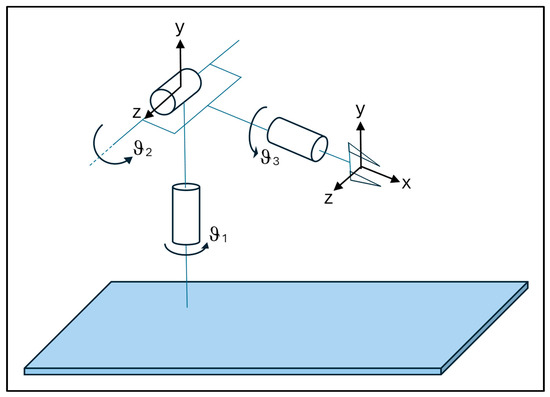 y
z
$\vartheta_2$
$\vartheta_3$
y
x
z
$\vartheta_1$