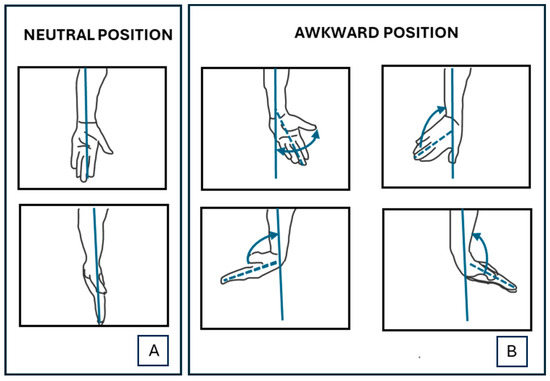 NEUTRAL POSITION

A

AWKWARD POSITION

B