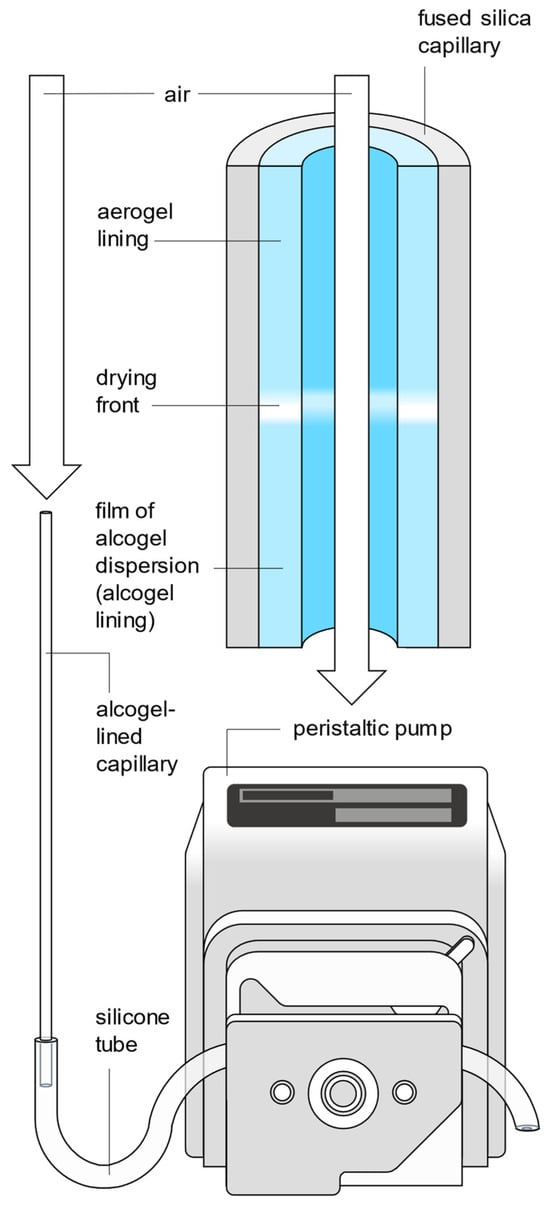 fused silica capillary

air

aerogel lining

drying front

film of alcogel dispersion (alcogel lining)

alcogel-lined capillary

peristaltic pump

silicone tube