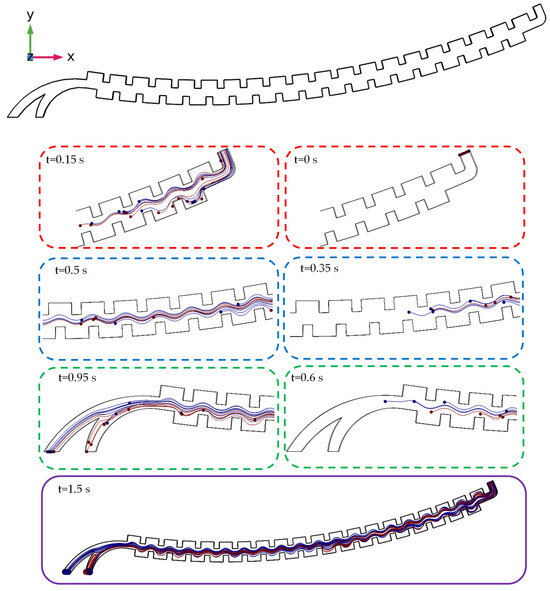 y
z
x

t=0.15 s

t=0 s

t=0.5 s

t=0.35 s

t=0.95 s

t=0.6 s

t=1.5 s