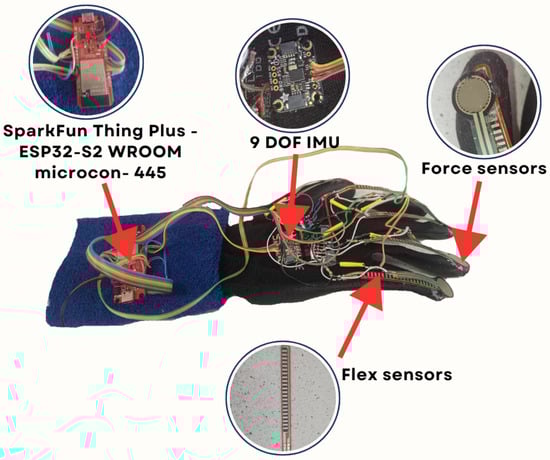 SparkFun Thing Plus - ESP32-S2 WROOM microcon- 445

9 DOF IMU

Force sensors

Flex sensors