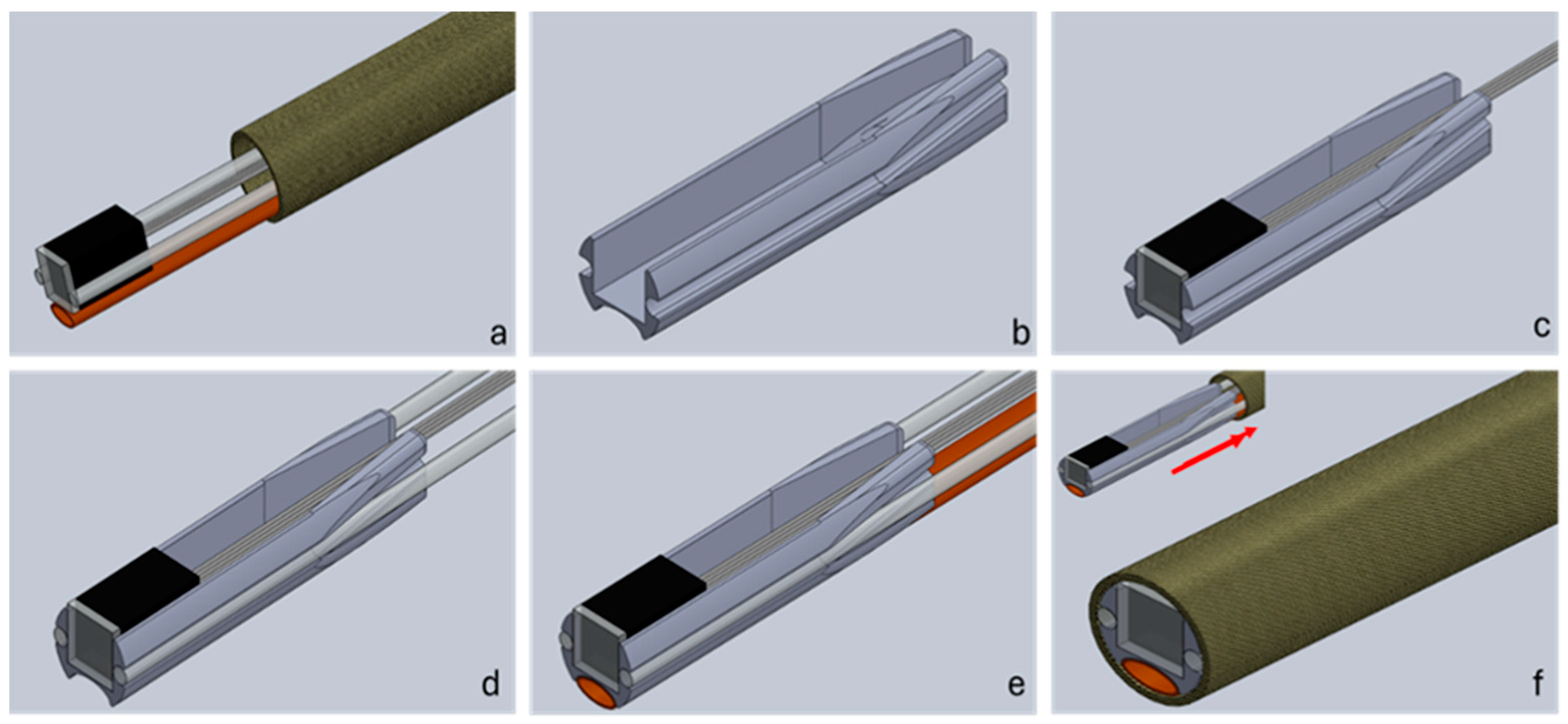 a

b

c

d

e

f