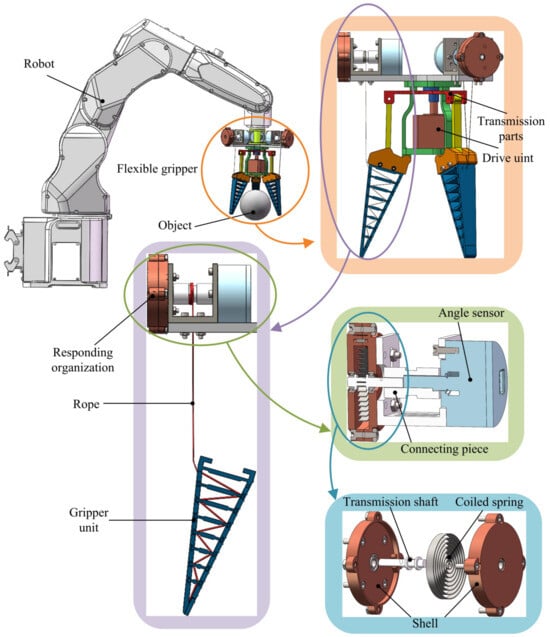 Robot

Flexible gripper

Object

Transmission parts

Drive uint

Responding organization

Rope

Gripper unit

Angle sensor

Connecting piece

Transmission shaft

Coiled spring

Shell