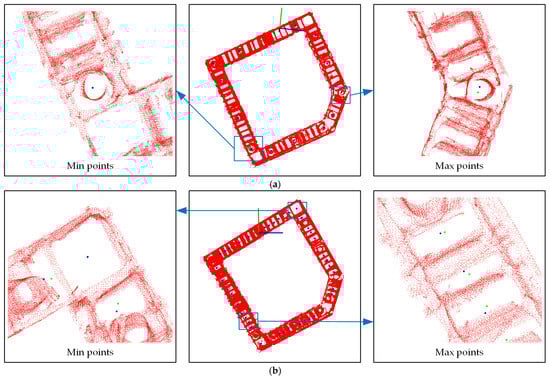 Min points

Max points

(a)

Min points

Max points

(b)