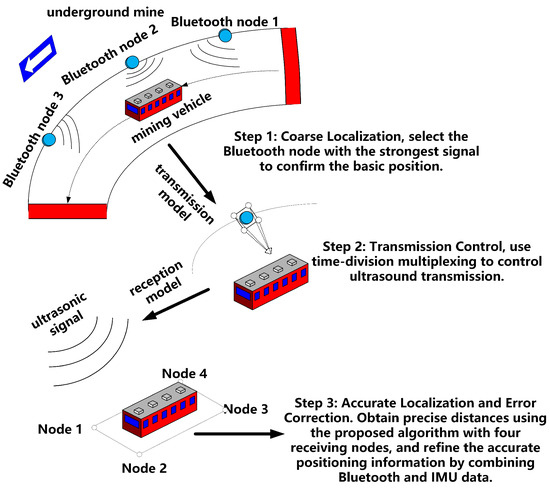 underground mine

Bluetooth node 1

Bluetooth node 2

Bluetooth node 3

mining vehicle

Step 1: Coarse Localization, select the Bluetooth node with the strongest signal to confirm the basic position.

transmission model

Step 2: Transmission Control, use time-division multiplexing to control ultrasound transmission.

reception model

ultrasonic signal

Node 4

Node 3

Node 1

Node 2

Step 3: Accurate Localization and Error Correction. Obtain precise distances using the proposed algorithm with four receiving nodes, and refine the accurate positioning information by combining Bluetooth and IMU data.