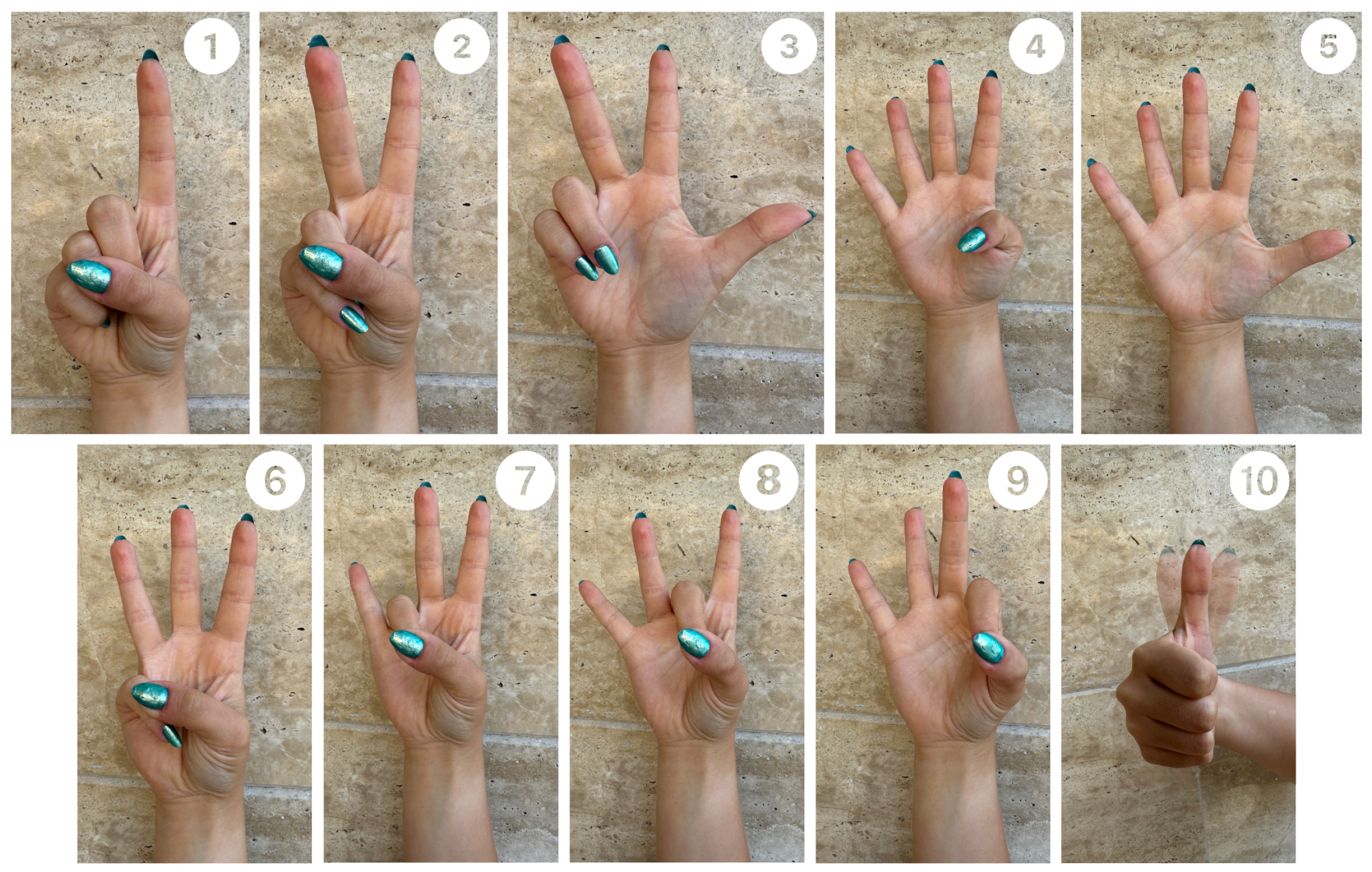 1

2

3

4

5

6

7

8

9

10