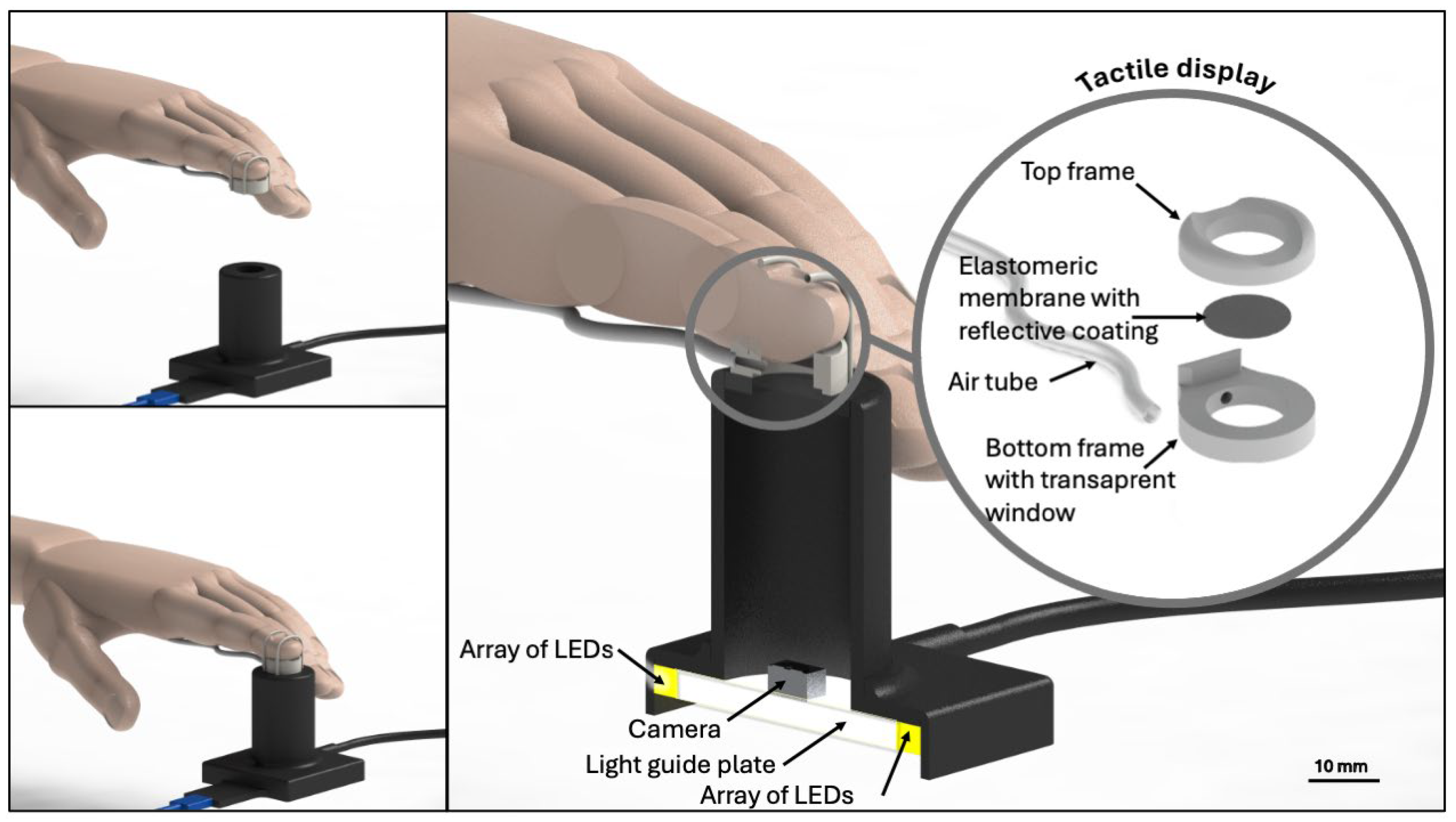 Tactile display

Top frame

Elastomeric membrane with reflective coating

Air tube

Bottom frame with transaprent window

Array of LEDs

Camera

Light guide plate

Array of LEDs

10 mm