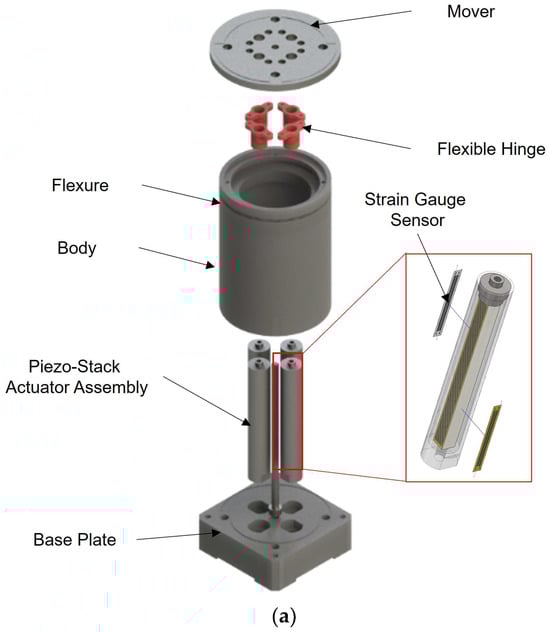 Mover

Flexible Hinge

Flexure

Strain Gauge Sensor

Body

Piezo-Stack Actuator Assembly

Base Plate

(a)