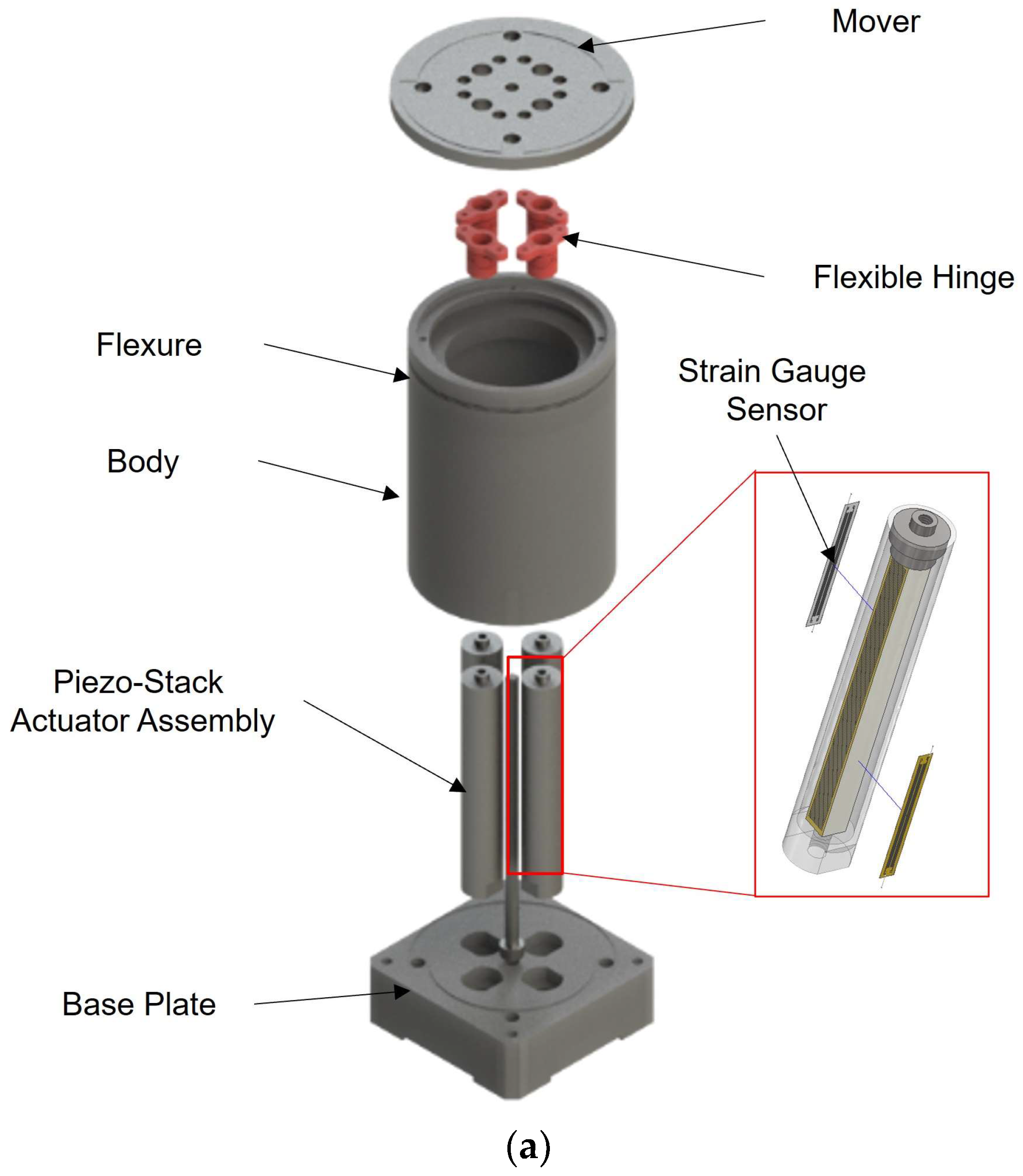 Mover

Flexible Hinge

Flexure

Strain Gauge Sensor

Body

Piezo-Stack Actuator Assembly

Base Plate

(a)