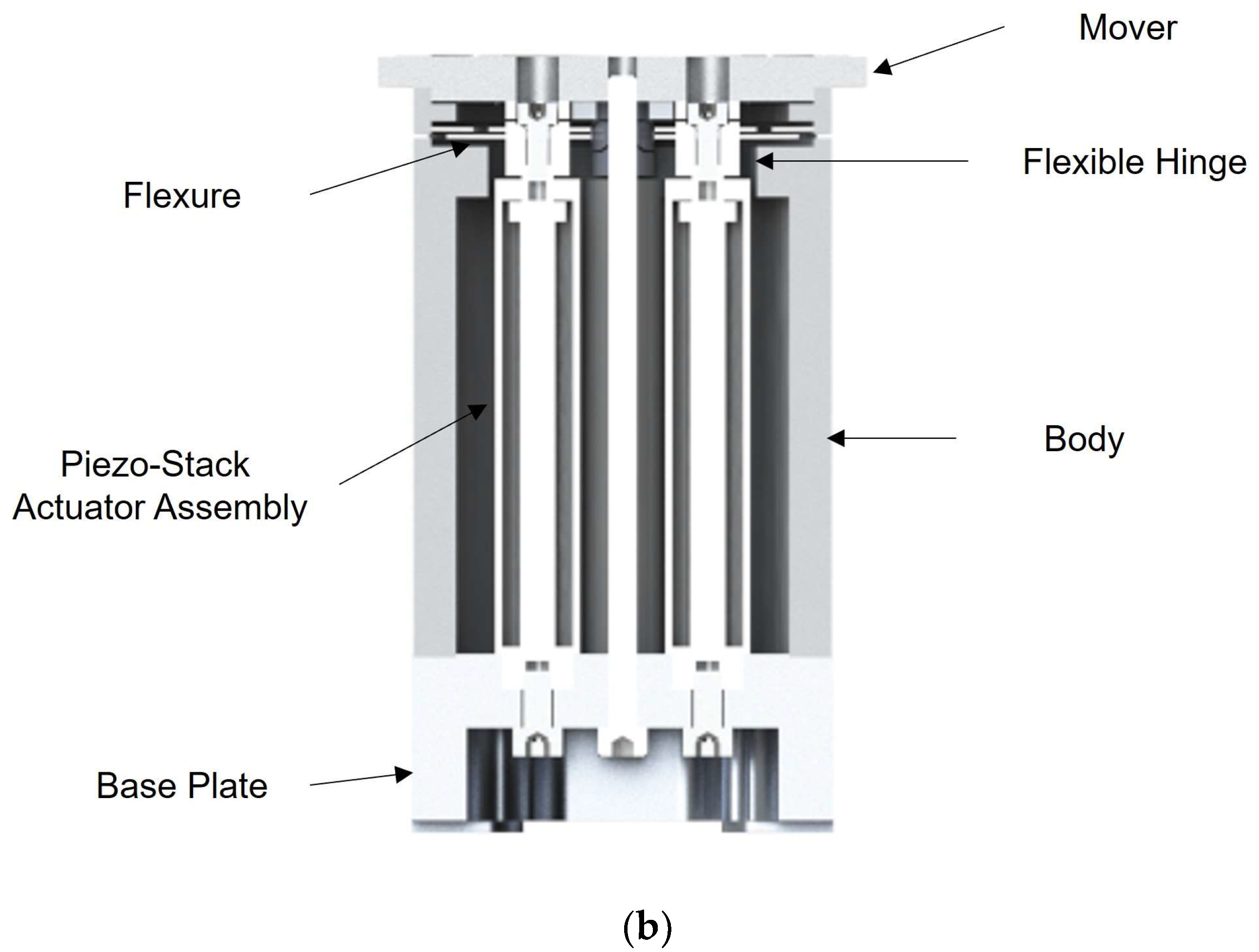 Mover

Flexible Hinge

Flexure

Body

Piezo-Stack Actuator Assembly

Base Plate

(b)