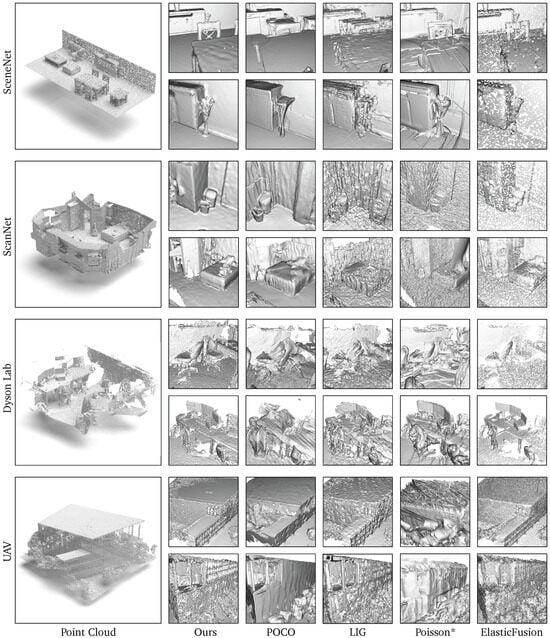 SceneNet

ScanNet

Dyson Lab

UAV

Point Cloud

Ours

POCO

LIG

Poisson*

ElasticFusion