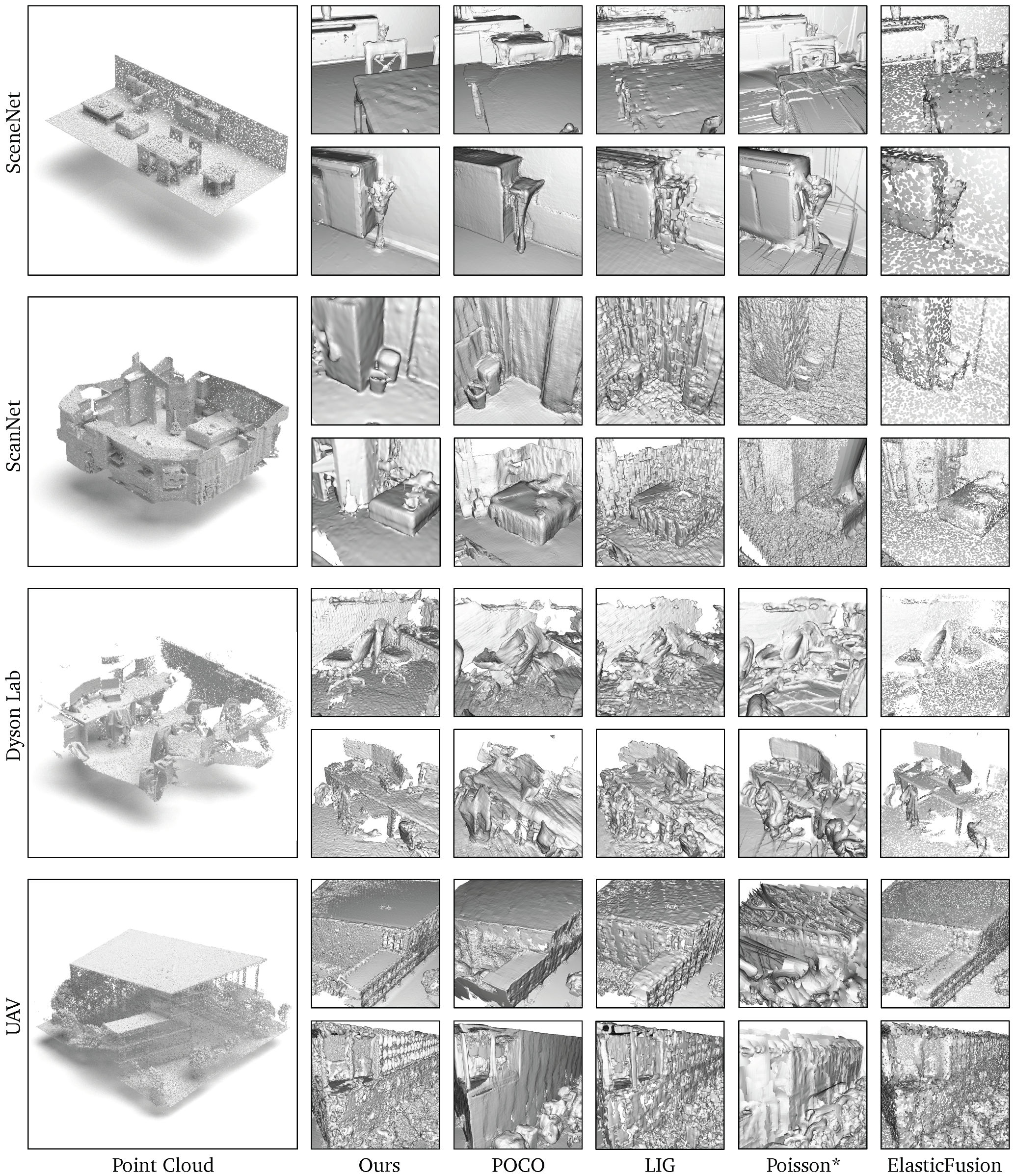 SceneNet

ScanNet

Dyson Lab

UAV

Point Cloud Ours POCO LIG Poisson* ElasticFusion