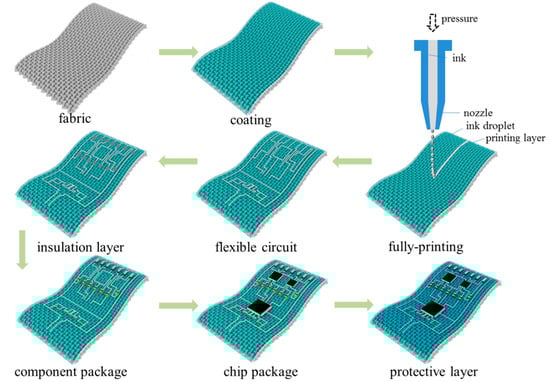 fabric

coating

pressure

ink

nozzle

ink droplet

printing layer

insulation layer

flexible circuit

fully-printing

component package

chip package

protective layer