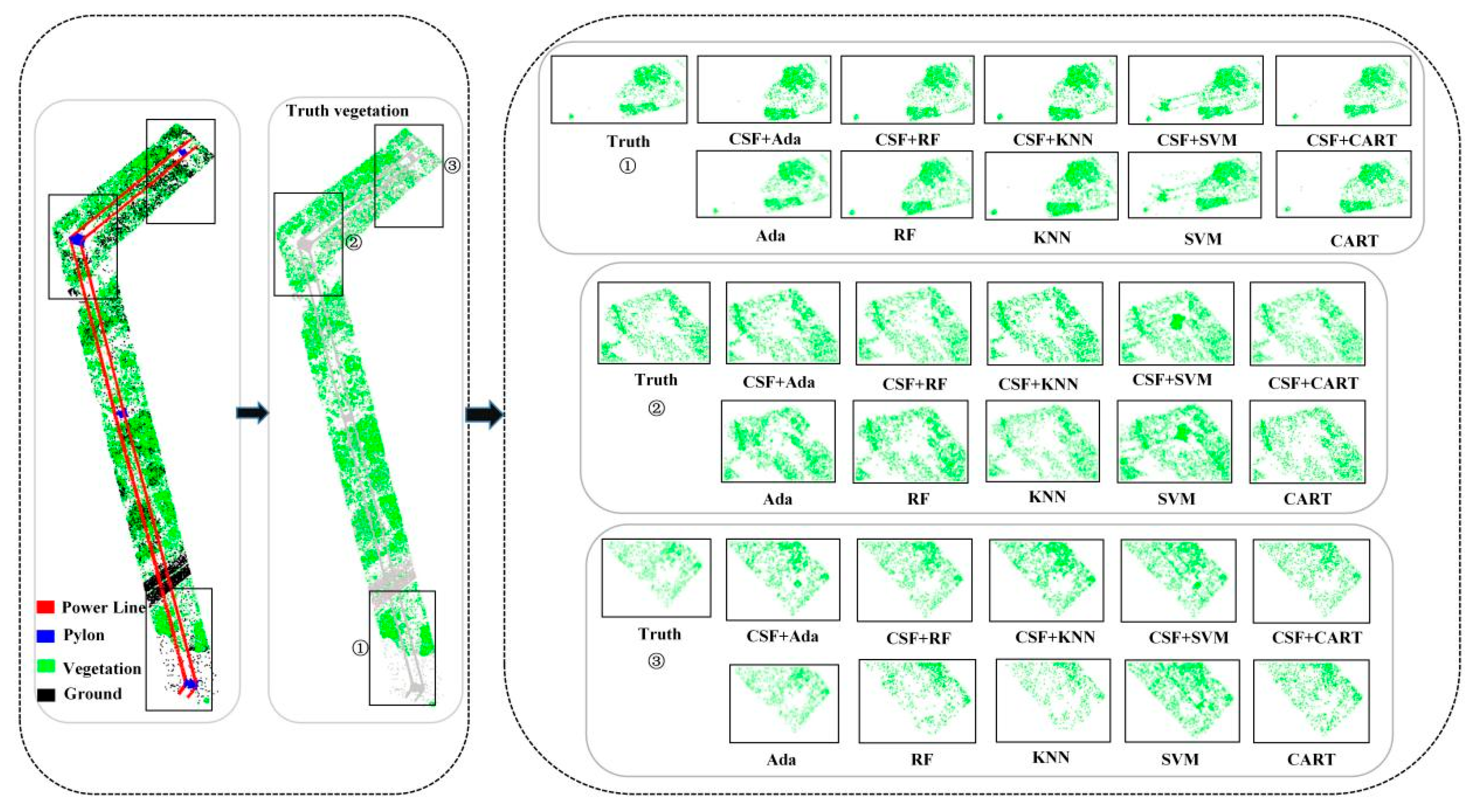 Power Line
Pylon
Vegetation
Ground

Truth vegetation
③
②
①

Truth
①
CSF+Ada
CSF+RF
CSF+KNN
CSF+SVM
CSF+CART
Ada
RF
KNN
SVM
CART

Truth
②
CSF+Ada
CSF+RF
CSF+KNN
CSF+SVM
CSF+CART
Ada
RF
KNN
SVM
CART

Truth
③
CSF+Ada
CSF+RF
CSF+KNN
CSF+SVM
CSF+CART
Ada
RF
KNN
SVM
CART