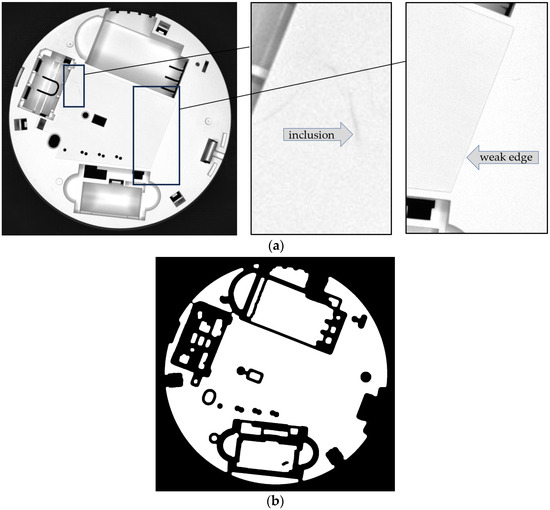 inclusion

weak edge

(a)

(b)