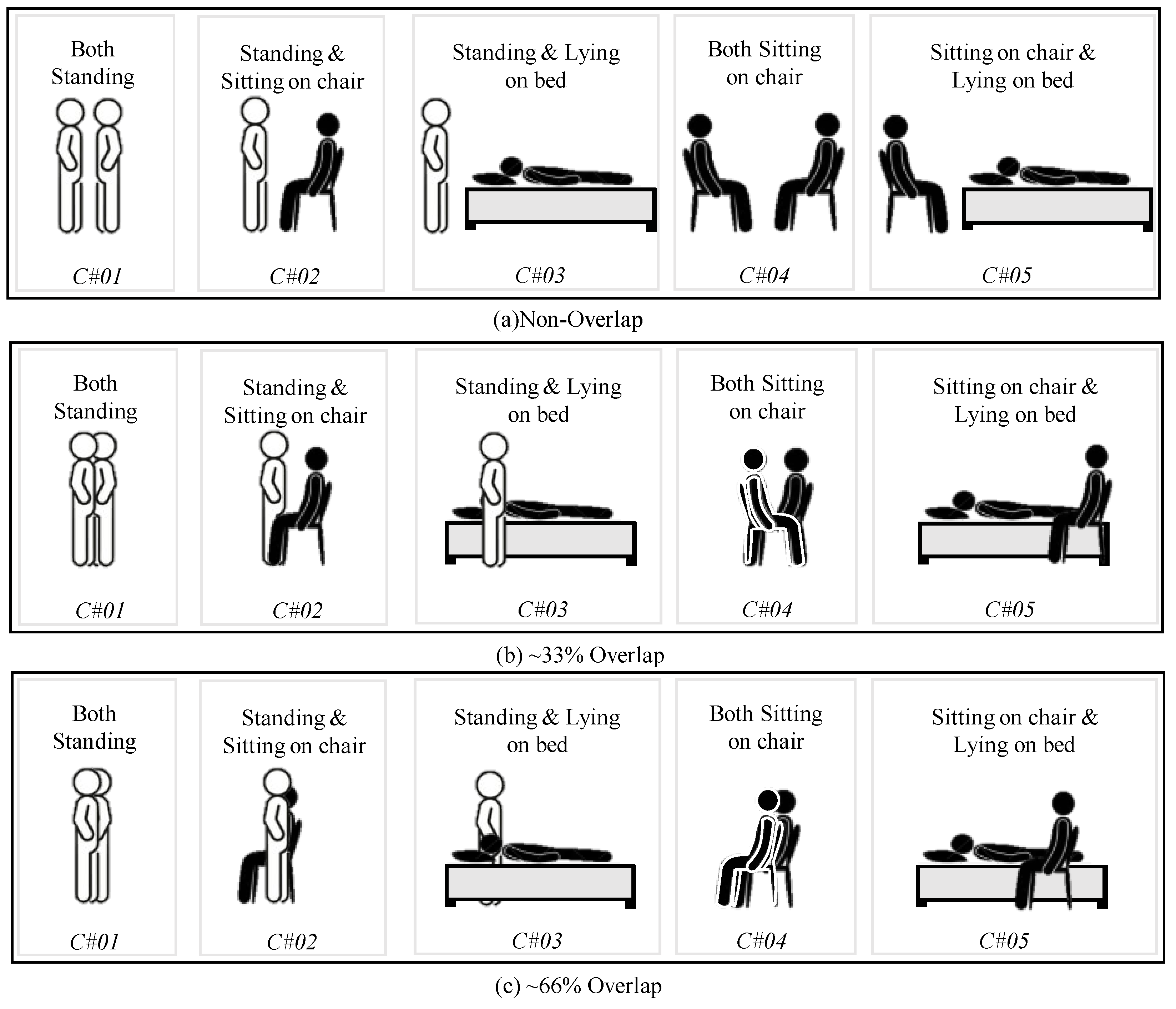 Both Standing

C#01

Standing & Sitting on chair

C#02

Standing & Lying on bed

C#03

Both Sitting on chair

C#04

Sitting on chair & Lying on bed

C#05

(a)Non-Overlap

Both Standing

C#01

Standing & Sitting on chair

C#02

Standing & Lying on bed

C#03

Both Sitting on chair

C#04

Sitting on chair & Lying on bed

C#05

(b) ~33% Overlap

Both Standing

C#01

Standing & Sitting on chair

C#02

Standing & Lying on bed

C#03

Both Sitting on chair

C#04

Sitting on chair & Lying on bed

C#05

(c) ~66% Overlap