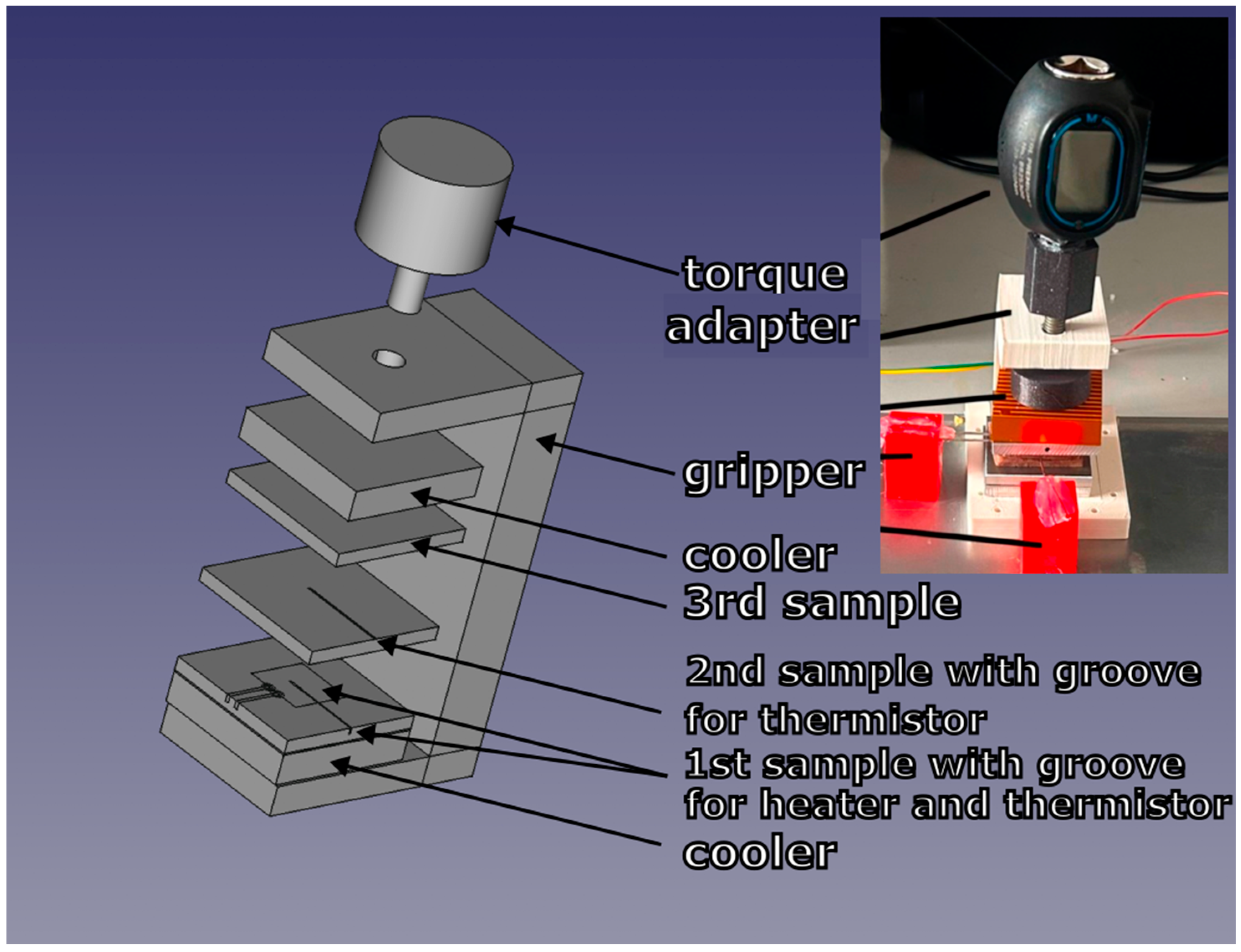 torque adapter

gripper

cooler

3rd sample

2nd sample with groove for thermistor

1st sample with groove for heater and thermistor

cooler