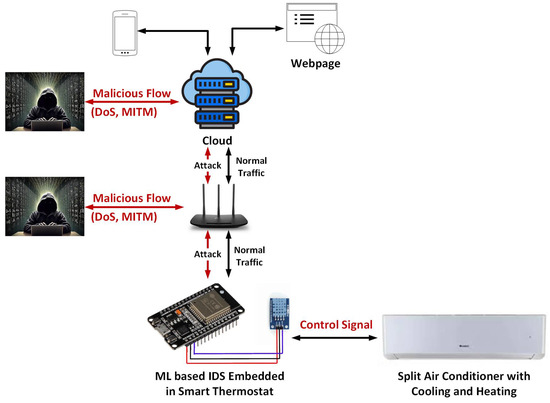 Webpage

Malicious Flow
(DoS, MITM)

Cloud

Attack

Normal Traffic

Malicious Flow
(DoS, MITM)

Attack

Normal Traffic

Control Signal

ML based IDS Embedded in Smart Thermostat

Split Air Conditioner with Cooling and Heating