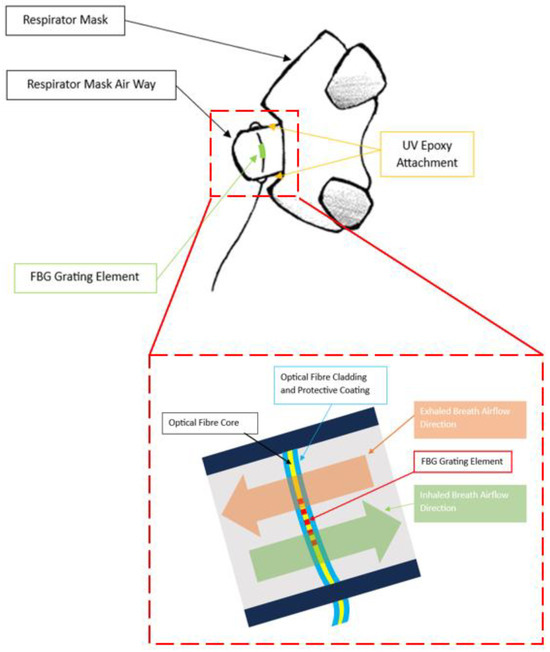 Respirator Mask

Respirator Mask Air Way

UV Epoxy Attachment

FBG Grating Element

Optical Fibre Cladding and Protective Coating

Optical Fibre Core

Exhaled Breath Airflow Direction

FBG Grating Element

Inhaled Breath Airflow Direction