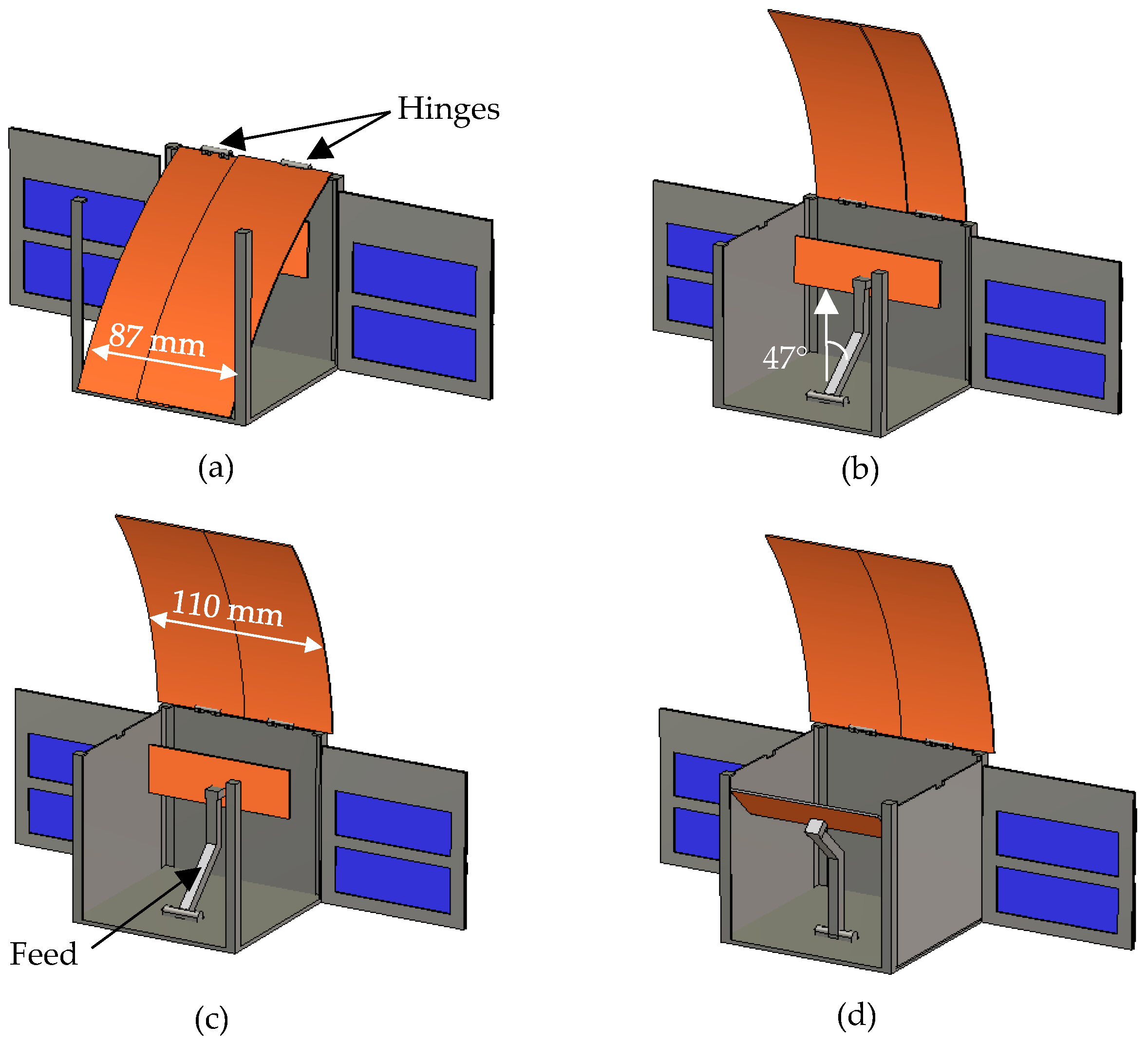 Hinges

87 mm

(a)

47°

(b)

110 mm

Feed

(c)

(d)