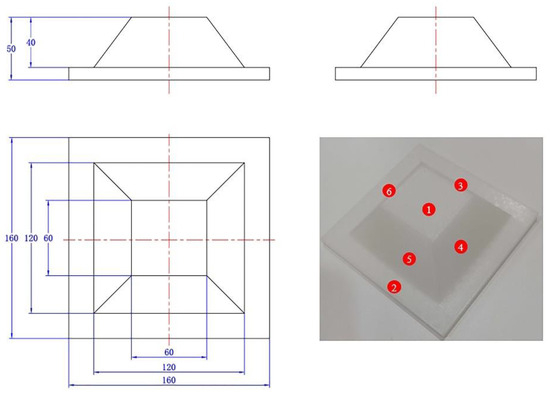 50
40

160
120
60

60
120
160

6
3
1
4
5
2