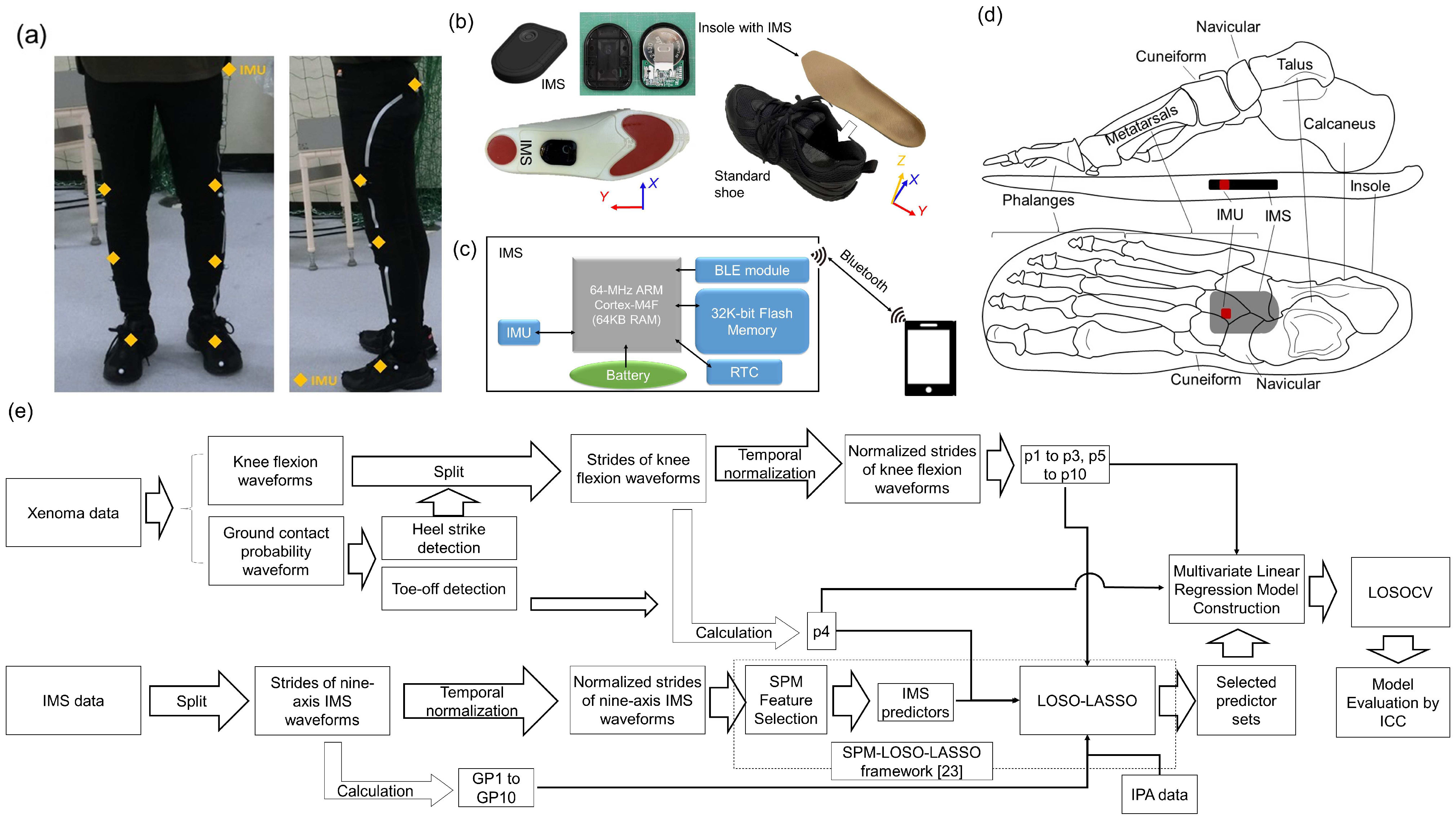 (a)

IMU

IMU

(b)

IMS

Insole with IMS

IMS

Y X

Standard shoe

Z X Y

(c)

IMS

64-MHz ARM Cortex-M4F (64KB RAM)

BLE module

32K-bit Flash Memory

IMU

Battery

RTC

Bluetooth

(d)

Navicular

Cuneiform

Talus

Metatarsals

Calcaneus

Phalanges

Insole

IMU

IMS

Cuneiform

Navicular

(e)

Xenoma data

Knee flexion waveforms

Ground contact probability waveform

Split

Heel strike detection

Toe-off detection

Strides of knee flexion waveforms

Temporal normalization

Normalized strides of knee flexion waveforms

p1 to p3, p5 to p10

Calculation

p4

Multivariate Linear Regression Model Construction

LOSOCV

IMS data

Split

Strides of nine-axis IMS waveforms

Temporal normalization

Normalized strides of nine-axis IMS waveforms

SPM Feature Selection

IMS predictors

LOSO-LASSO

Selected predictor sets

Model Evaluation by ICC

SPM-LOSO-LASSO framework [23]

Calculation

GP1 to GP10

IPA data