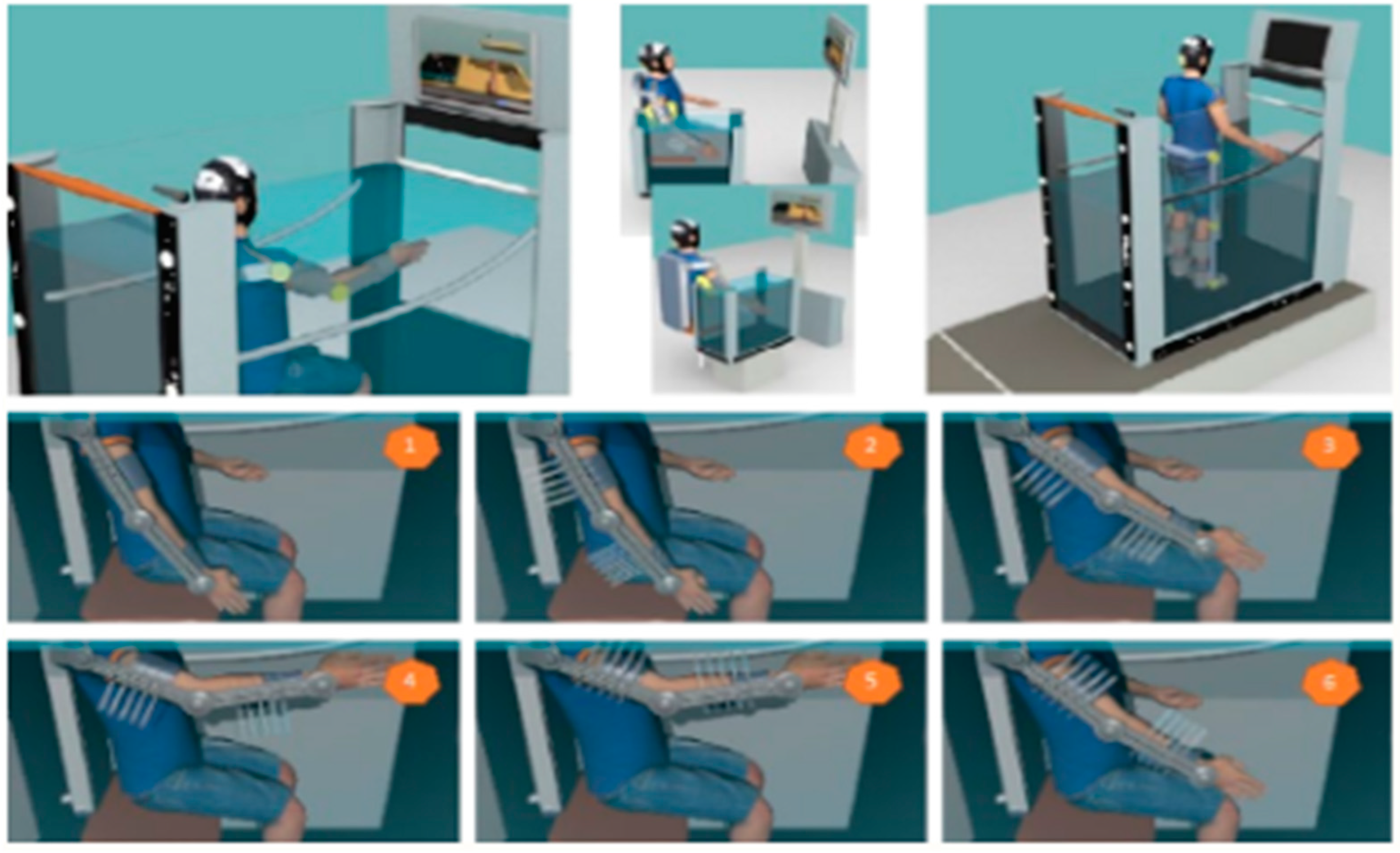 1

2

3

4

5

6