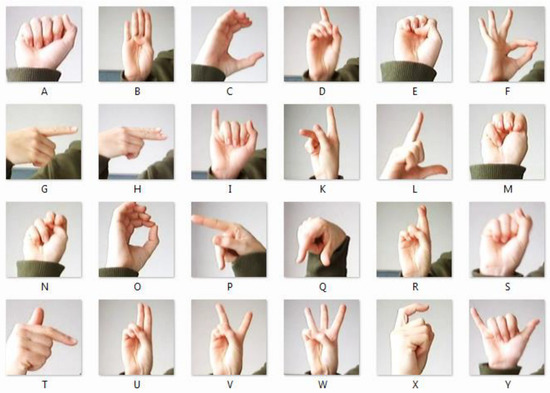 A B C D E F

G H I K L M

N O P Q R S

T U V W X Y