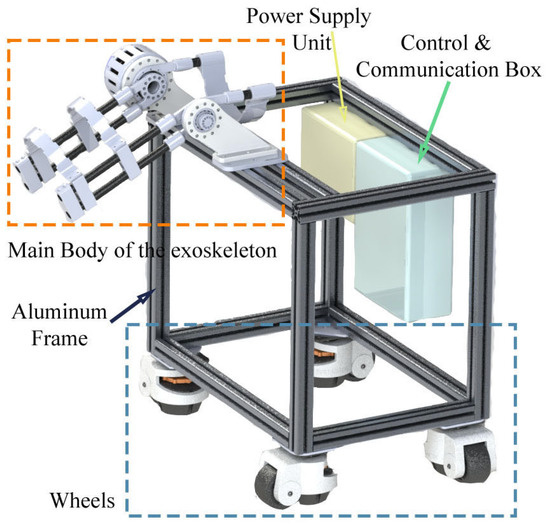 Power Supply Unit

Control & Communication Box

Main Body of the exoskeleton

Aluminum Frame

Wheels