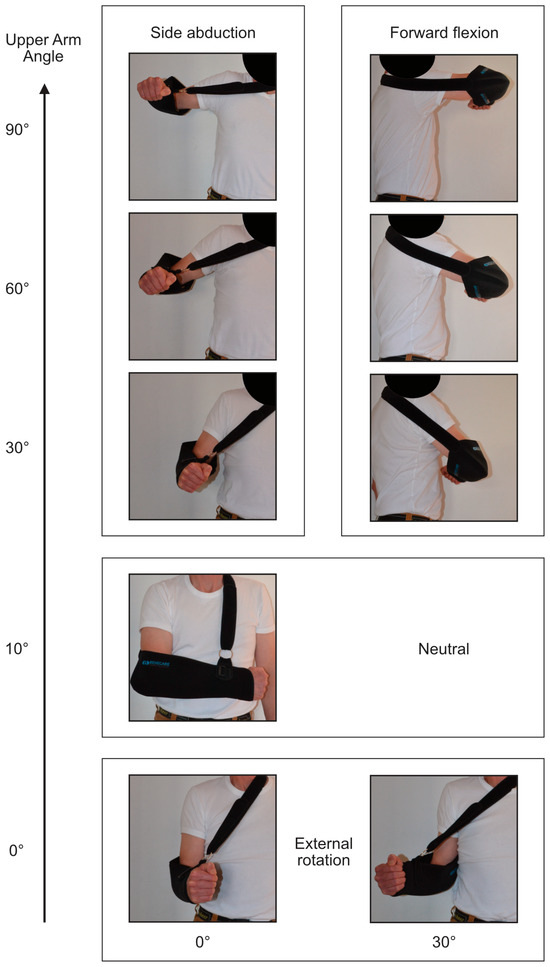 Upper Arm Angle

90°

60°

30°

10°

0°

Side abduction

Forward flexion

Neutral

External rotation

0°

30°