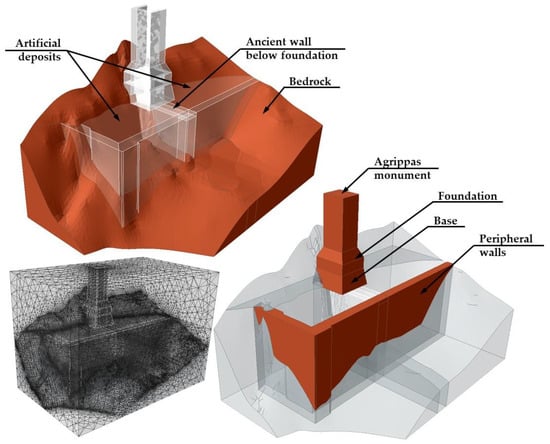 Artificial deposits

Ancient wall below foundation

Bedrock

Agrippas monument

Foundation

Base

Peripheral walls