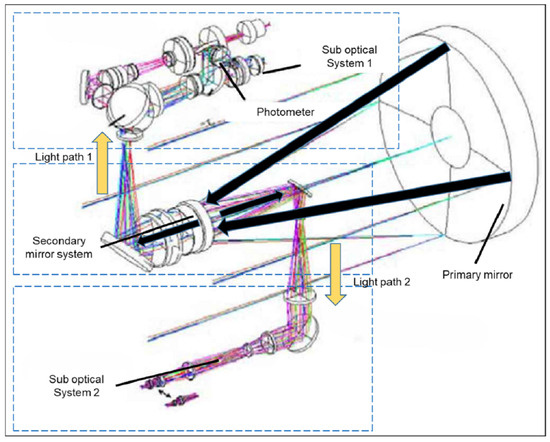 Sub optical System 1

Photometer

Light path 1

Secondary mirror system

Primary mirror

Light path 2

Sub optical System 2