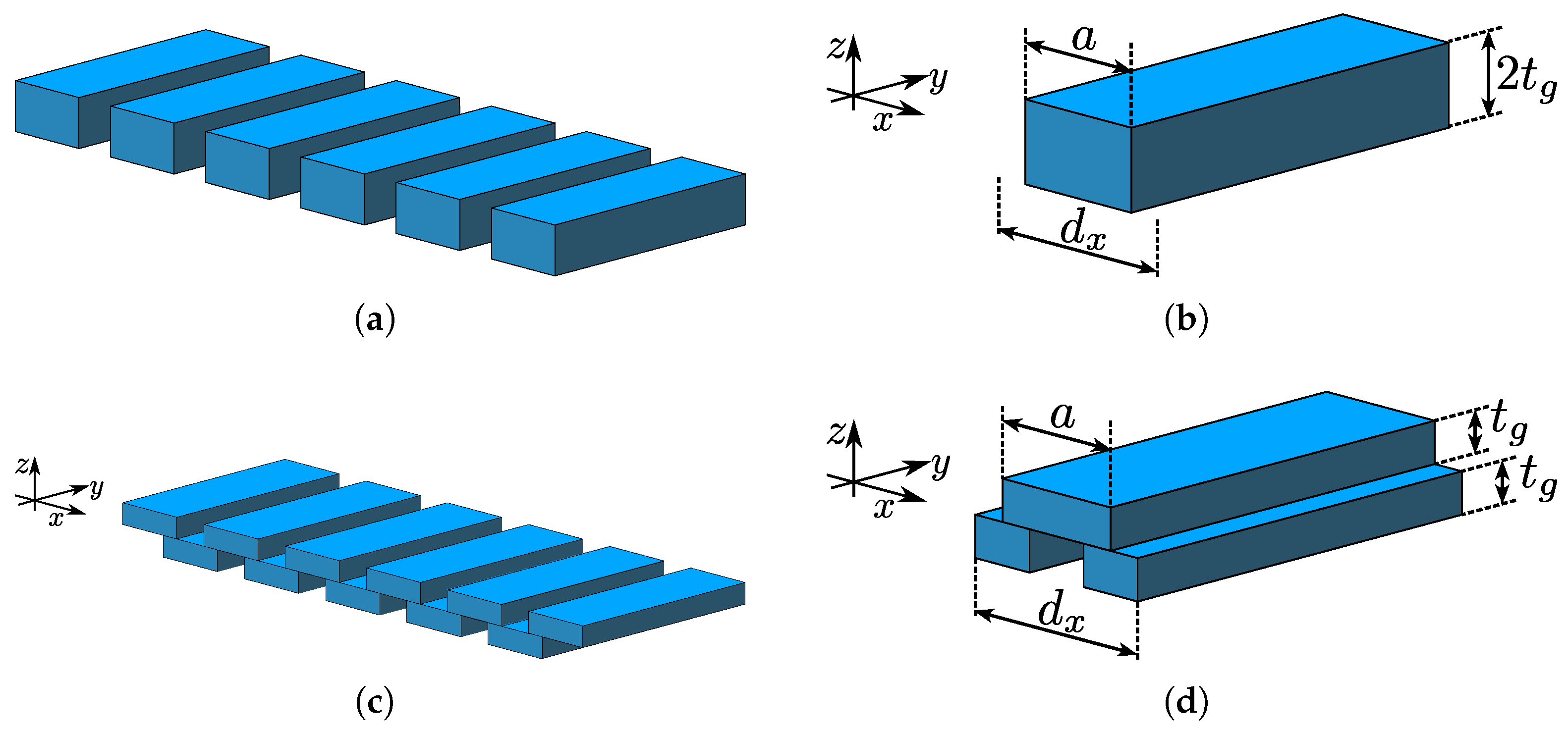 (a)

$z$ $y$ $x$ $a$ $2t_g$ $d_x$

(b)

$z$ $y$ $x$

(c)

$z$ $y$ $x$ $a$ $t_g$ $t_g$ $d_x$

(d)