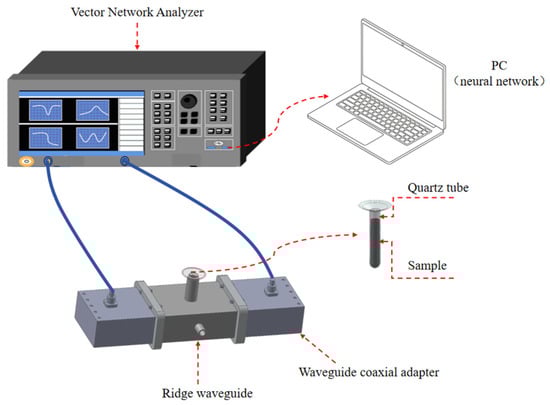 Vector Network Analyzer

PC
（neural network）

Quartz tube

Sample

Waveguide coaxial adapter

Ridge waveguide