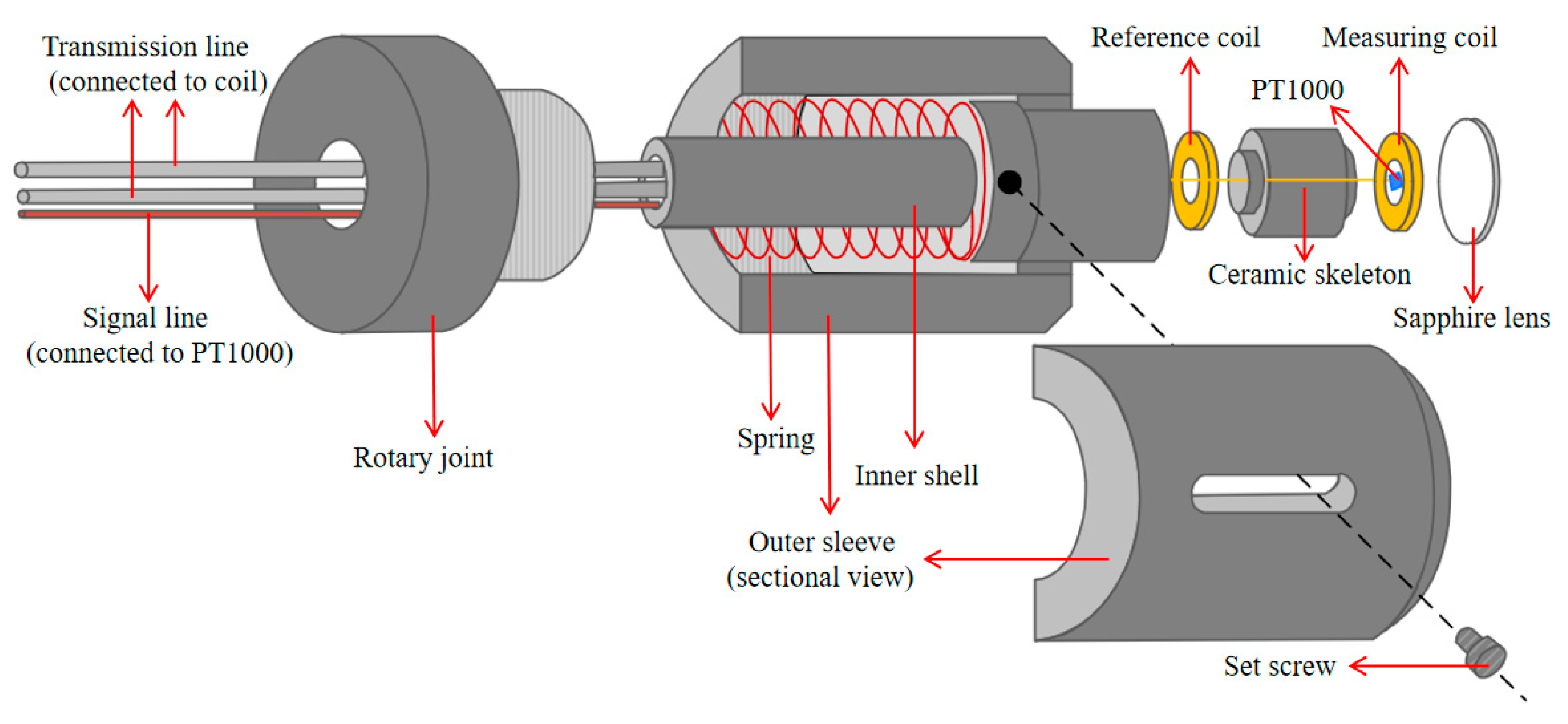 Transmission line
(connected to coil)

Reference coil

Measuring coil

PT1000

Ceramic skeleton

Sapphire lens

Signal line
(connected to PT1000)

Rotary joint

Spring

Inner shell

Outer sleeve
(sectional view)

Set screw