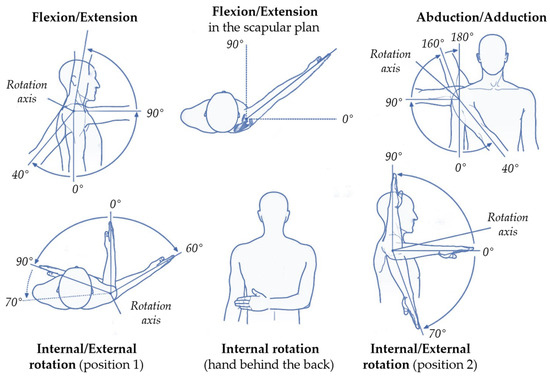 Flexion/Extension

Rotation axis

90°

40°

0°

Flexion/Extension in the scapular plan

90°

0°

Abduction/Adduction

160°

180°

Rotation axis

90°

0°

40°

0°

60°

90°

70°

Rotation axis

Internal/External rotation (position 1)

Internal rotation (hand behind the back)

90°

Rotation axis

0°

70°

Internal/External rotation (position 2)