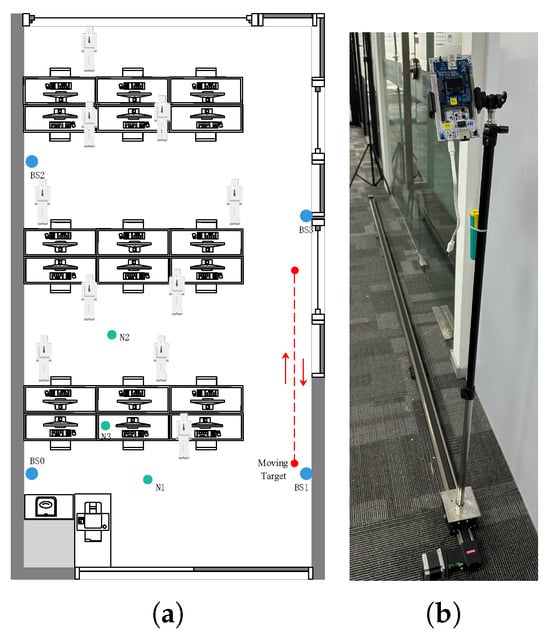 BS2

BS3

N2

N3

BS0

N1

Moving Target

BS1

(a)

(b)