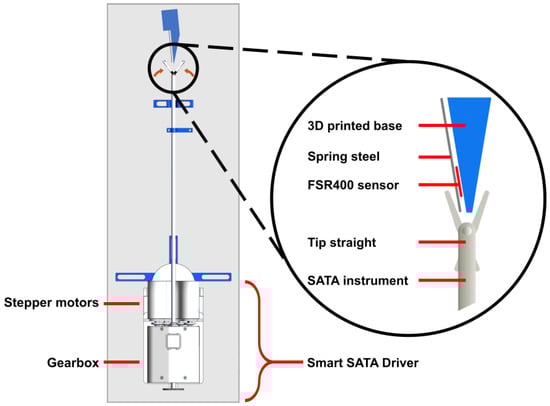 3D printed base

Spring steel

FSR400 sensor

Tip straight

SATA instrument

Stepper motors

Gearbox

Smart SATA Driver