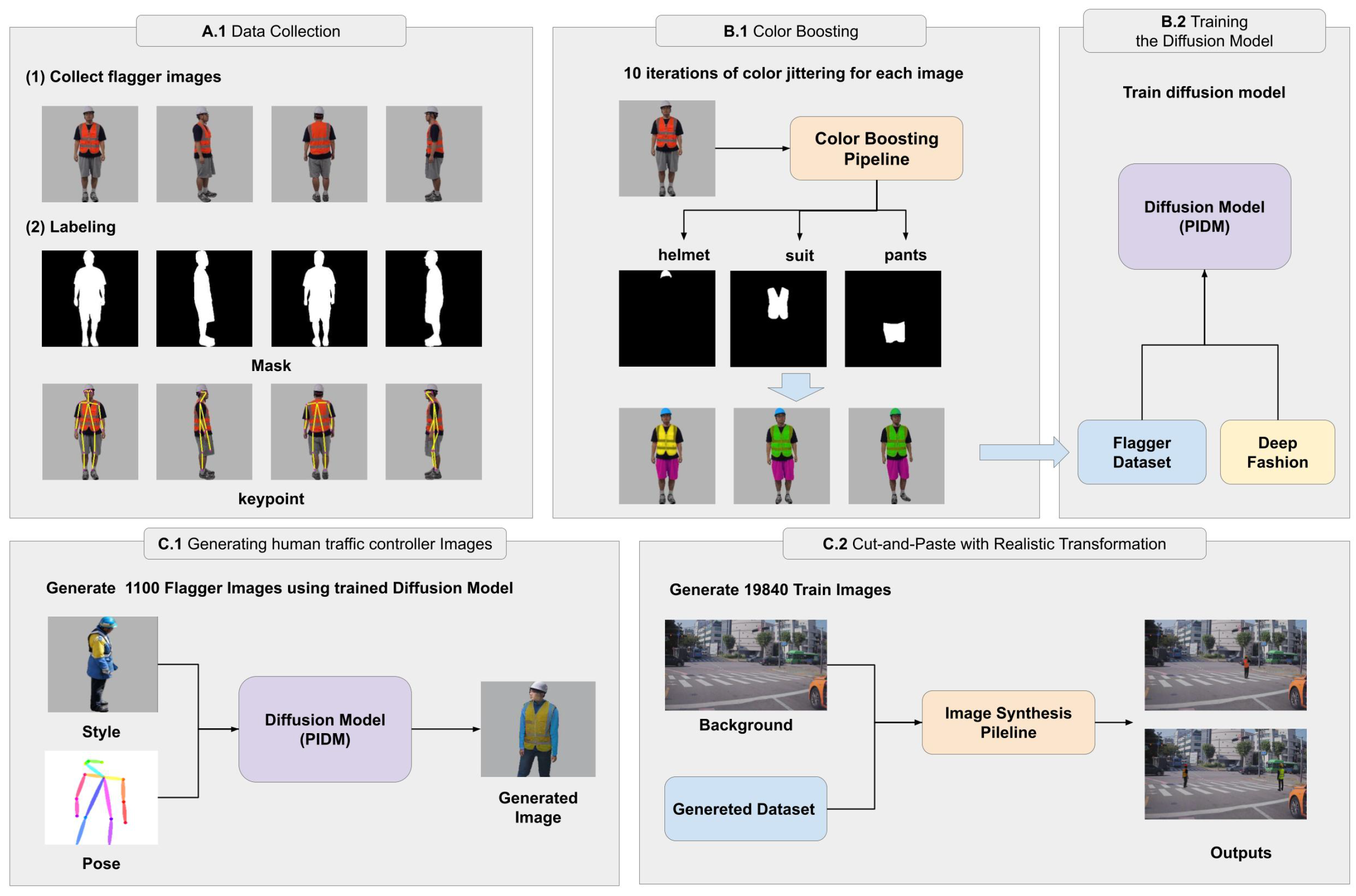 A.1 Data Collection

(1) Collect flagger images

(2) Labeling

Mask

keypoint

B.1 Color Boosting

10 iterations of color jittering for each image

Color Boosting Pipeline

helmet

suit

pants

B.2 Training the Diffusion Model

Train diffusion model

Diffusion Model (PIDM)

Flagger Dataset

Deep Fashion

C.1 Generating human traffic controller Images

Generate 1100 Flagger Images using trained Diffusion Model

Style

Pose

Diffusion Model (PIDM)

Generated Image

C.2 Cut-and-Paste with Realistic Transformation

Generate 19840 Train Images

Background

Genereted Dataset

Image Synthesis Pileline

Outputs