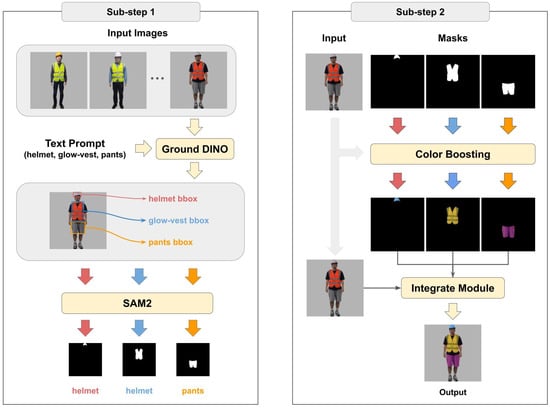 Sub-step 1

Input Images

...

Text Prompt
(helmet, glow-vest, pants)

Ground DINO

helmet bbox

glow-vest bbox

pants bbox

SAM2

helmet

helmet

pants

Sub-step 2

Input

Masks

Color Boosting

Integrate Module

Output