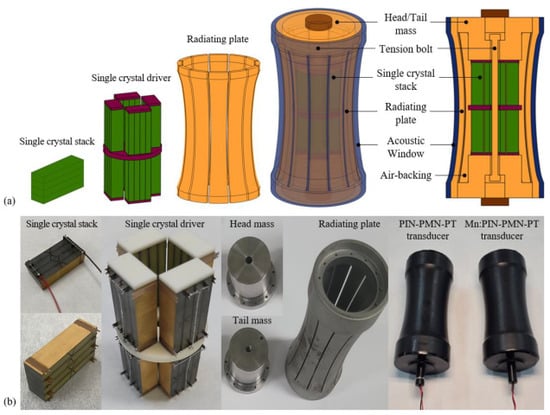 Single crystal stack

Single crystal driver

Radiating plate

Head/Tail mass

Tension bolt

Single crystal stack

Radiating plate

Acoustic Window

Air-backing

(a)

Single crystal stack

Single crystal driver

Head mass

Tail mass

Radiating plate

PIN-PMN-PT transducer

Mn:PIN-PMN-PT transducer

(b)