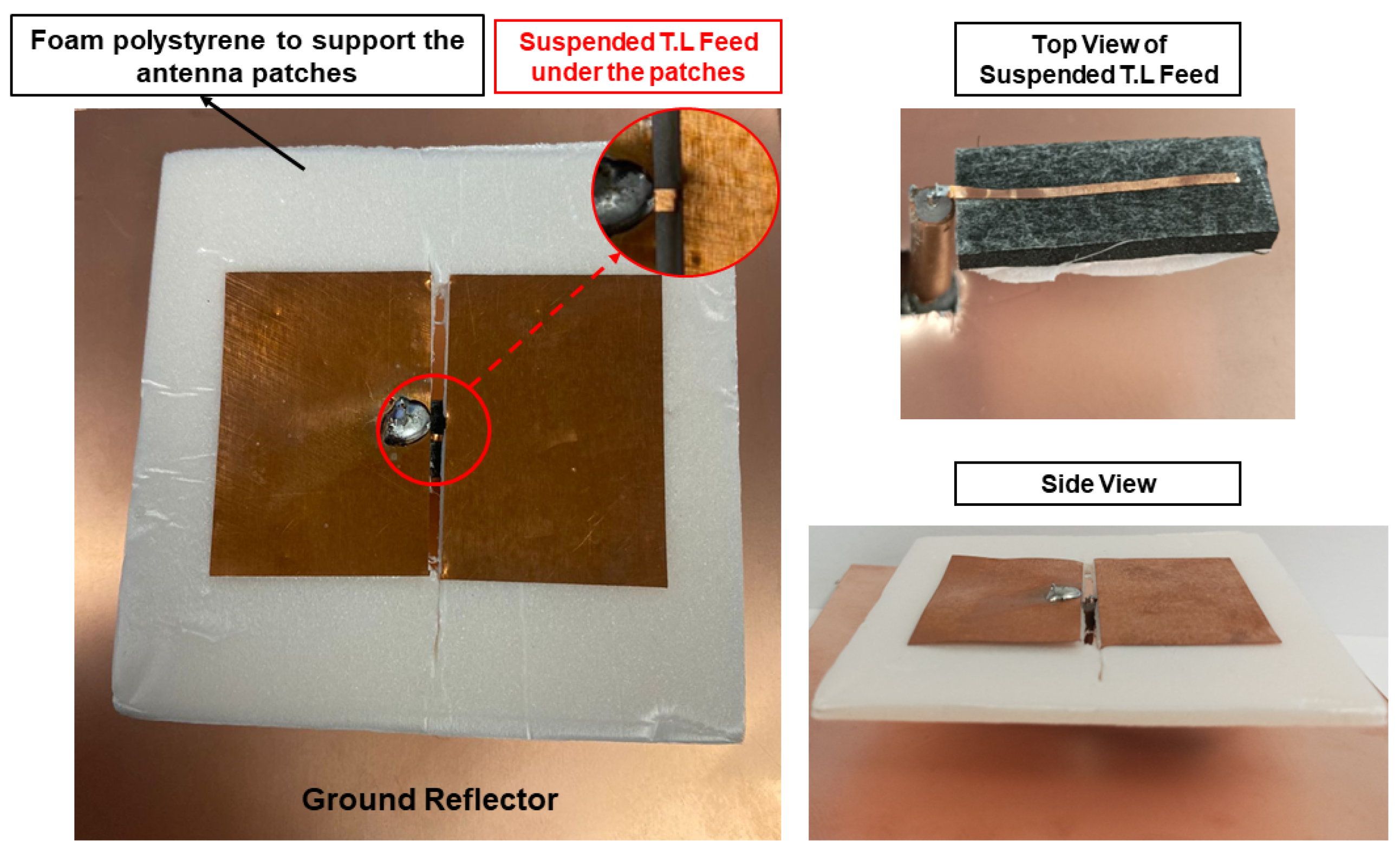 Foam polystyrene to support the antenna patches

Suspended T.L Feed under the patches

Top View of Suspended T.L Feed

Side View

Ground Reflector