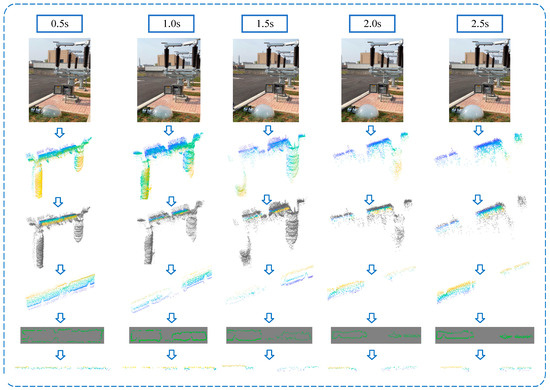 0.5s

1.0s

1.5s

2.0s

2.5s