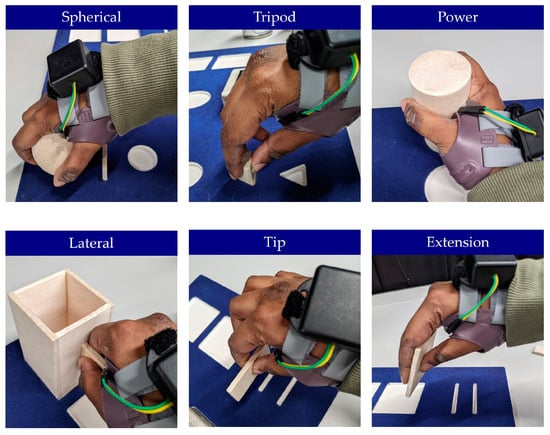 Spherical

Tripod

Power

Lateral

Tip

Extension