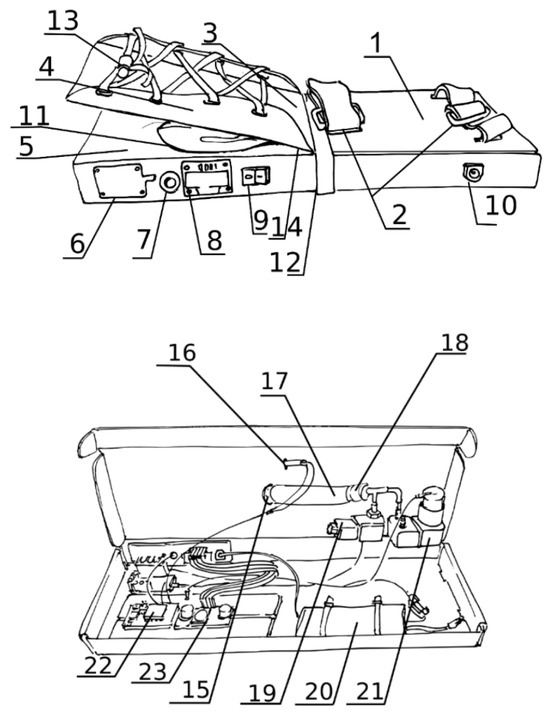 13
3
1
4
11
5
6
7
8
9
14
12
2
10
16
17
18
22
23
15
19
20
21