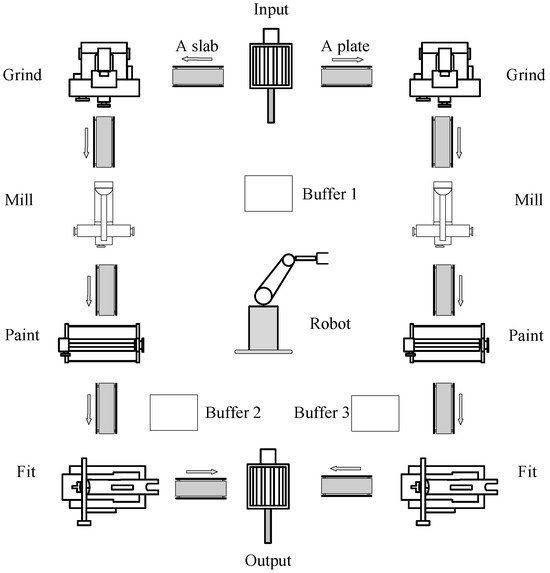 Input

A slab

A plate

Grind

Grind

Mill

Buffer 1

Mill

Robot

Paint

Paint

Buffer 2

Buffer 3

Fit

Fit

Output