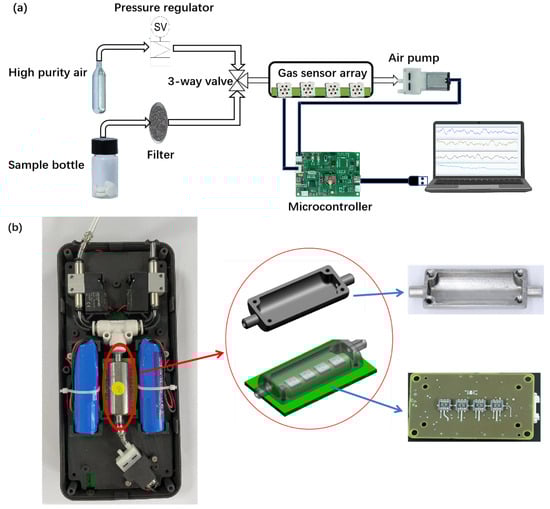 (a)

Pressure regulator

SV

High purity air

3-way valve

Gas sensor array

Air pump

Sample bottle

Filter

Microcontroller

(b)