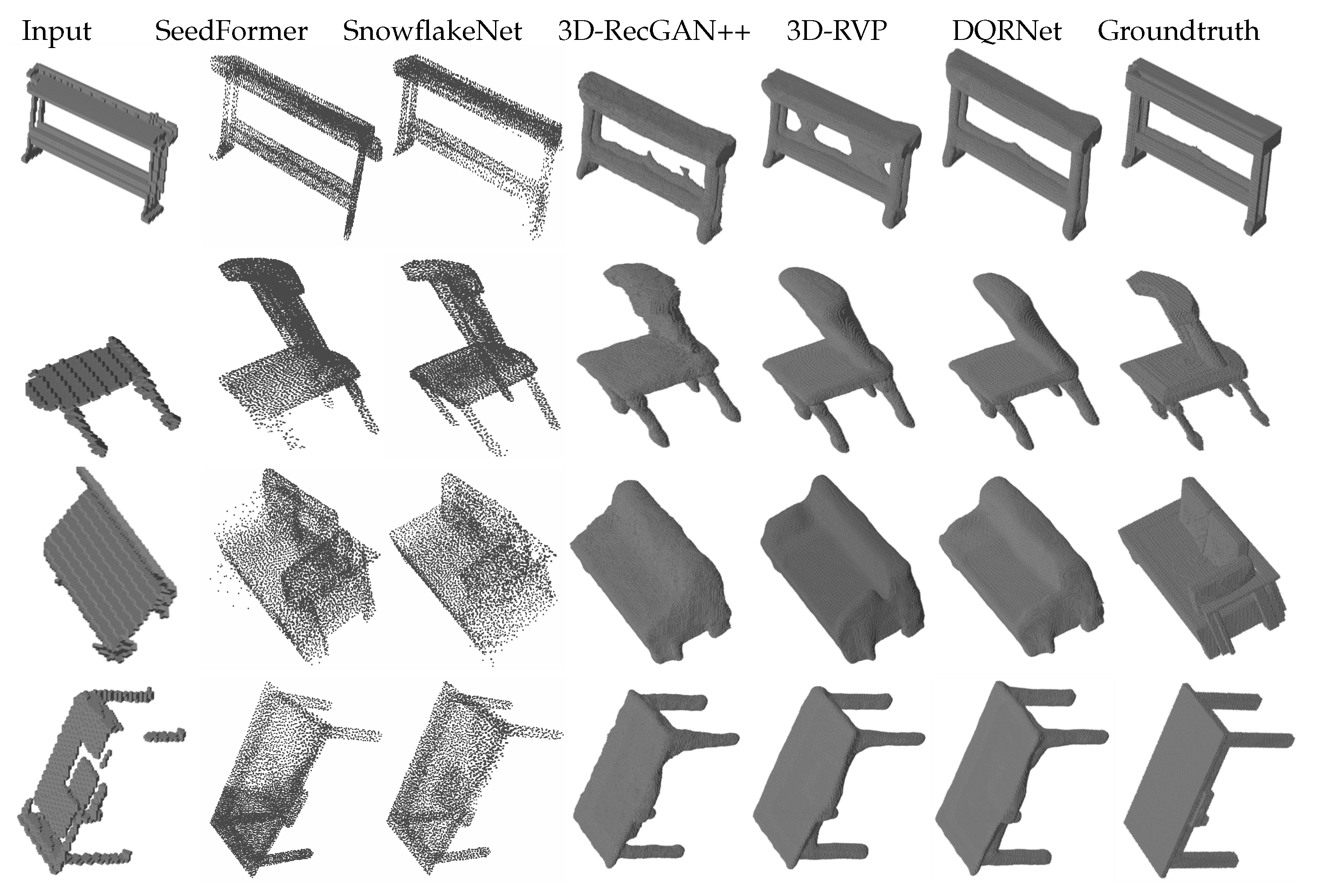 Input SeedFormer SnowflakeNet 3D-RecGAN++ 3D-RVP DQRNet Groundtruth